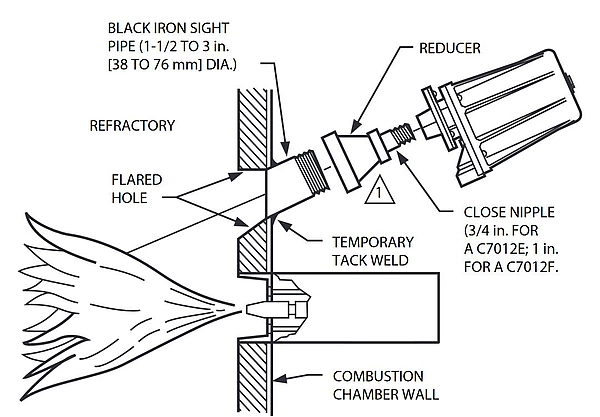 BLACK IRON SIGHT PIPE (1-1/2 TO 3 in. [38 TO 76 mm] DIA.)

REDUCER

REFRACTORY

FLARED HOLE

1

CLOSE NIPPLE (3/4 in. FOR A C7012E; 1 in. FOR A C7012F.

TEMPORARY TACK WELD

COMBUSTION CHAMBER WALL